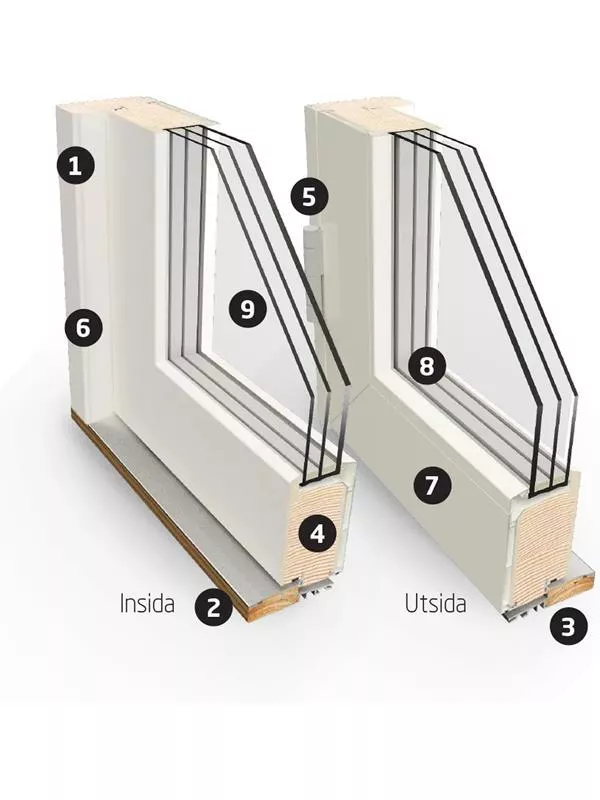 1
5
9
6
8
7
4
Insida
2
Utsida
3